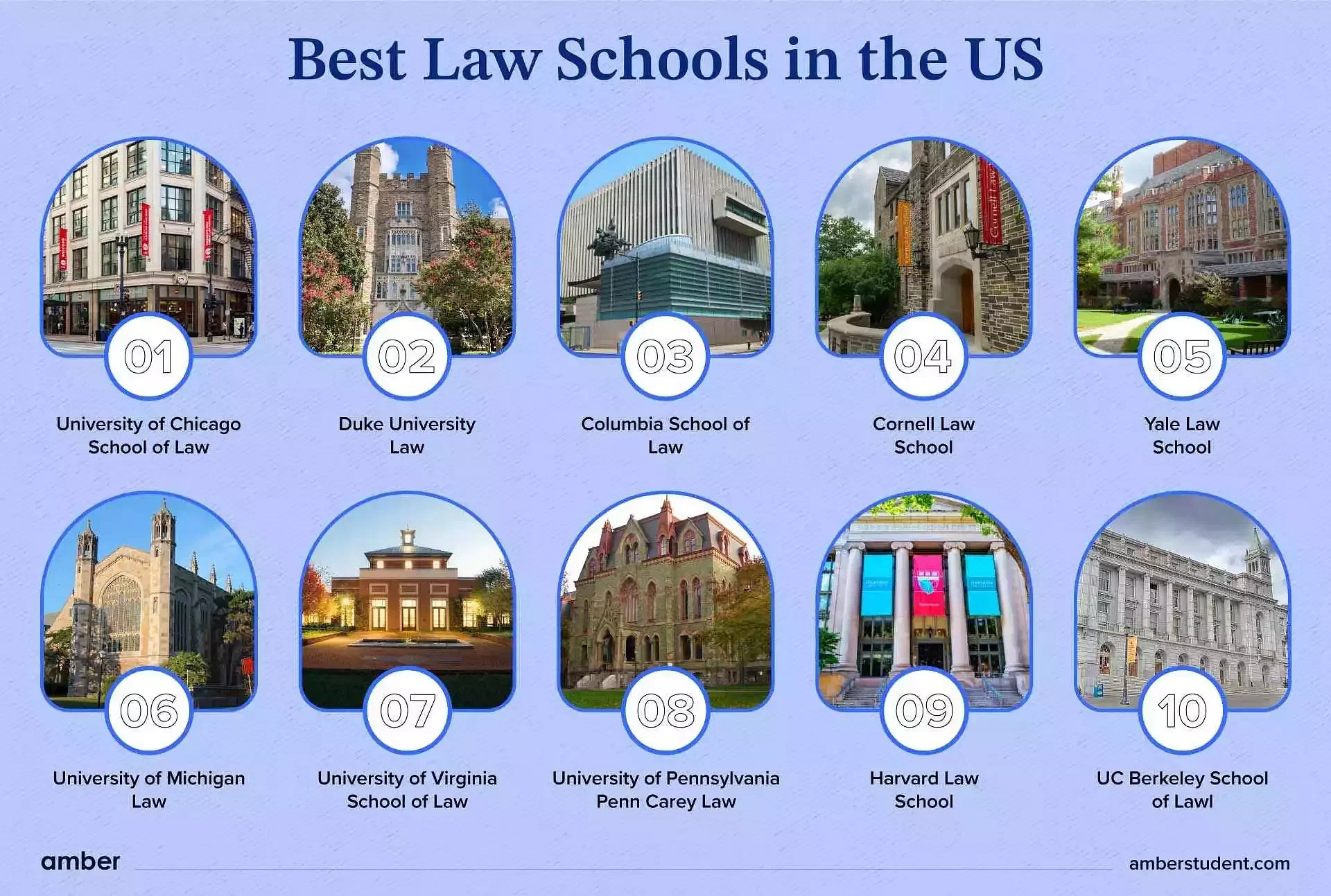 Best Law Schools in the US

01
University of Chicago School of Law

02
Duke University Law

03
Columbia School of Law

04
Cornell Law School

05
Yale Law School

06
University of Michigan Law

07
University of Virginia School of Law

08
University of Pennsylvania Penn Carey Law

09
Harvard Law School

10
UC Berkeley School of Lawl

amber

amberstudent.com